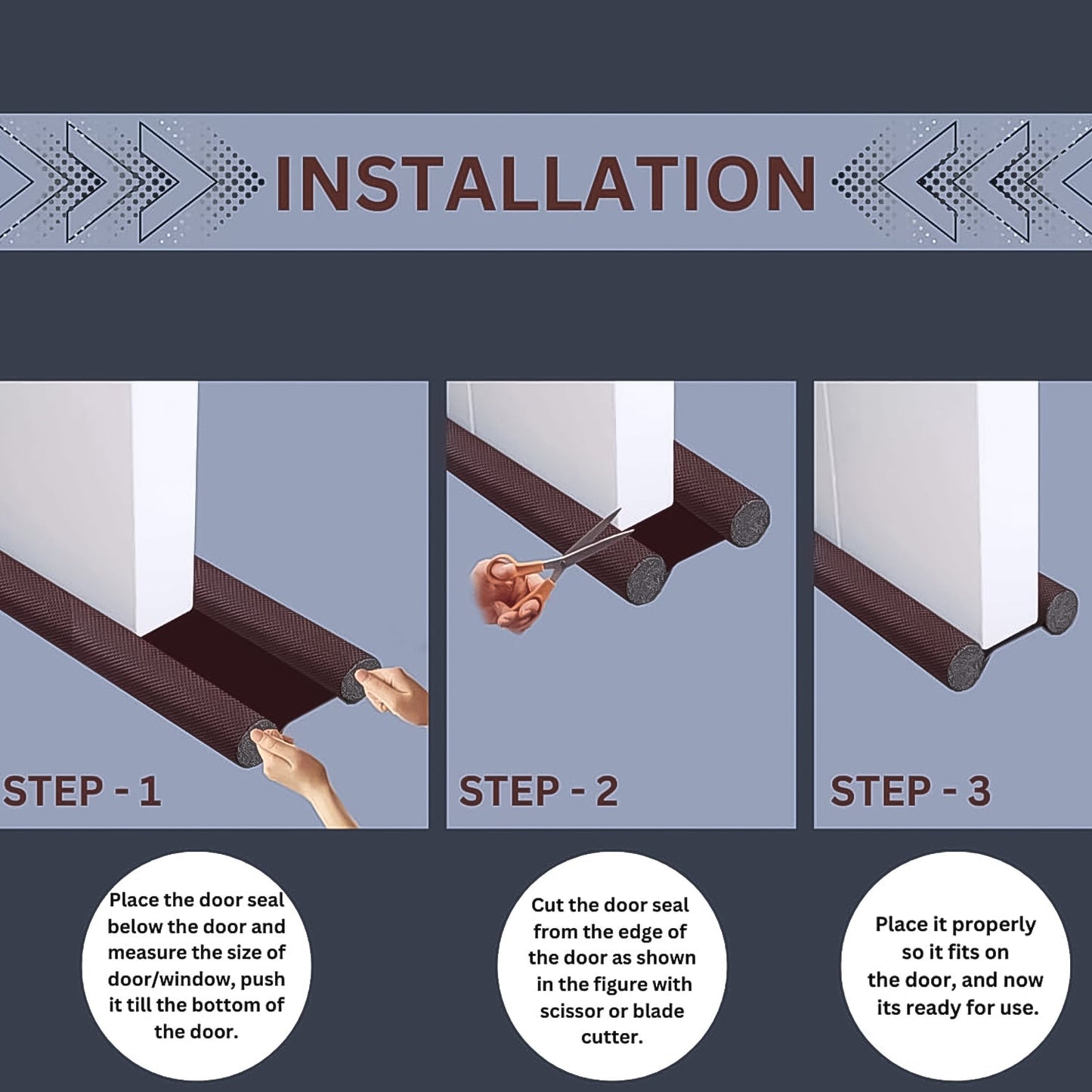 INSTALLATION

STEP - 1

STEP - 2

STEP - 3

Place the door seal below the door and measure the size of door/window, push it till the bottom of the door.

Cut the door seal from the edge of the door as shown in the figure with scissor or blade cutter.

Place it properly so it fits on the door, and now its ready for use.